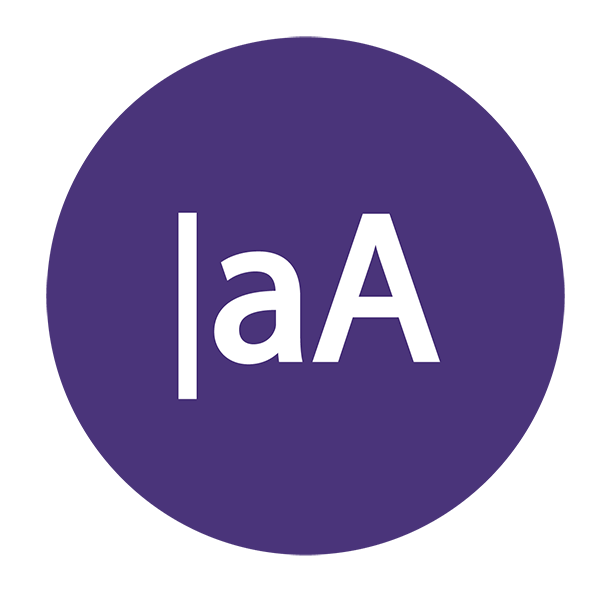 |aA